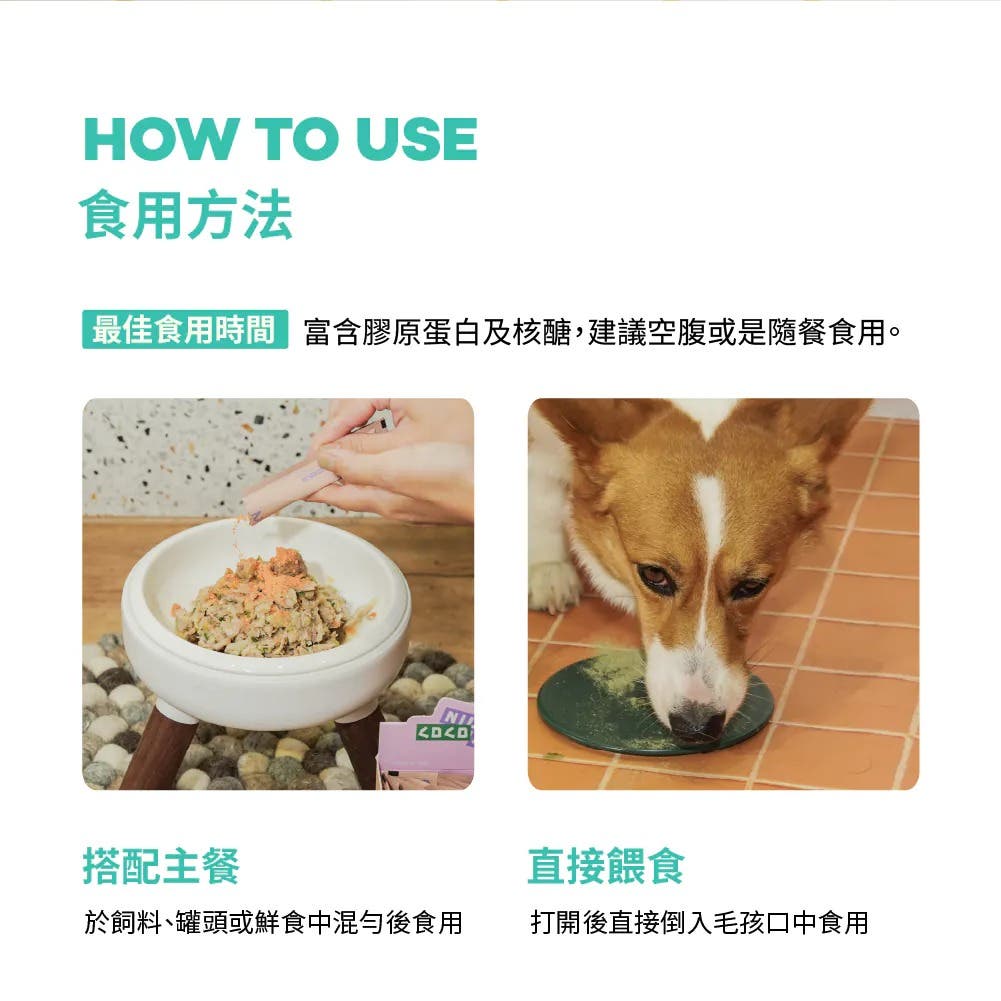 HOW TO USE
食用方法

最佳食用時間 富含膠原蛋白及核醣，建議空腹或是隨餐食用。

搭配主餐
於飼料、罐頭或鮮食中混勻後食用

直接餵食
打開後直接倒入毛孩口中食用