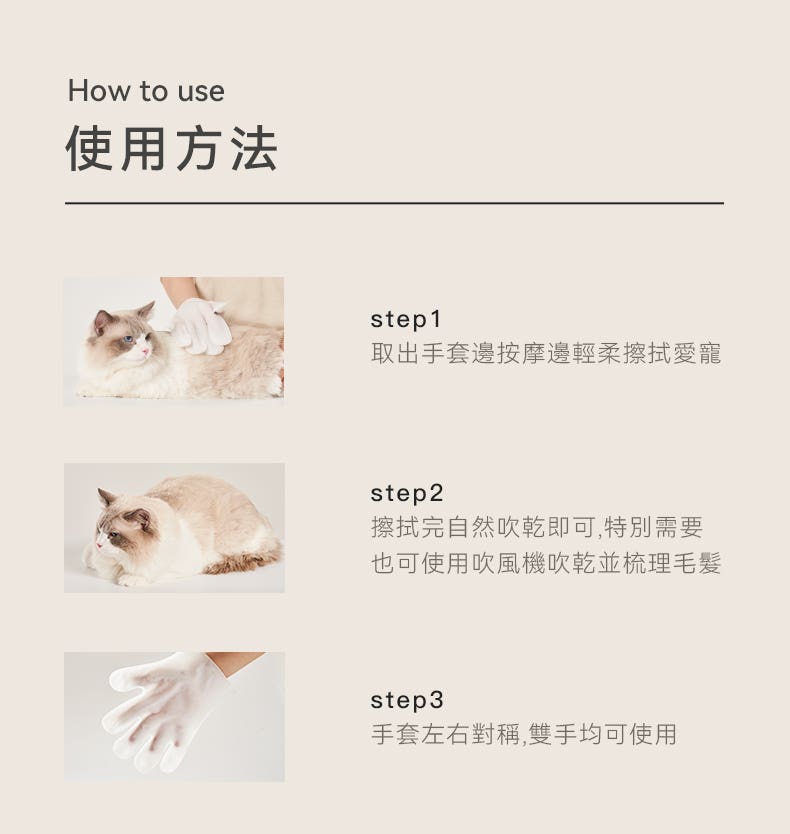 How to use
使用方法

step1
取出手套邊按摩邊輕柔擦拭愛寵

step2
擦拭完自然吹乾即可,特別需要也可使用吹風機吹乾並梳理毛髮

step3
手套左右對稱,雙手均可使用