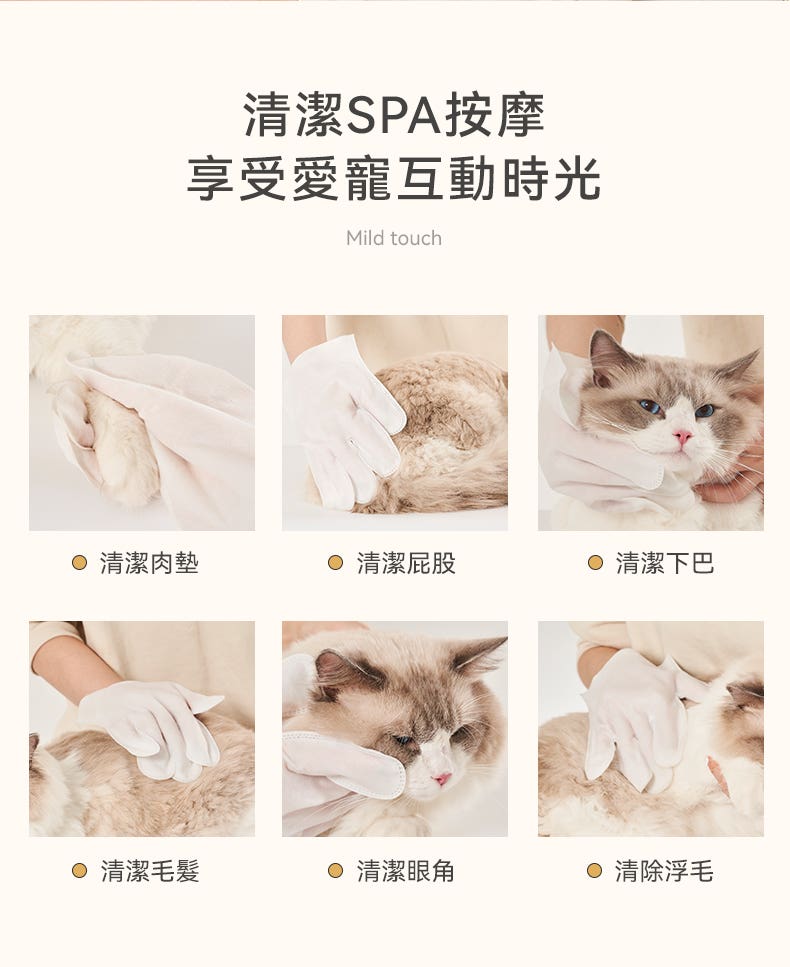 清潔SPA按摩
享受愛寵互動時光

Mild touch

清潔肉墊

清潔屁股

清潔下巴

清潔毛髮

清潔眼角

清除浮毛